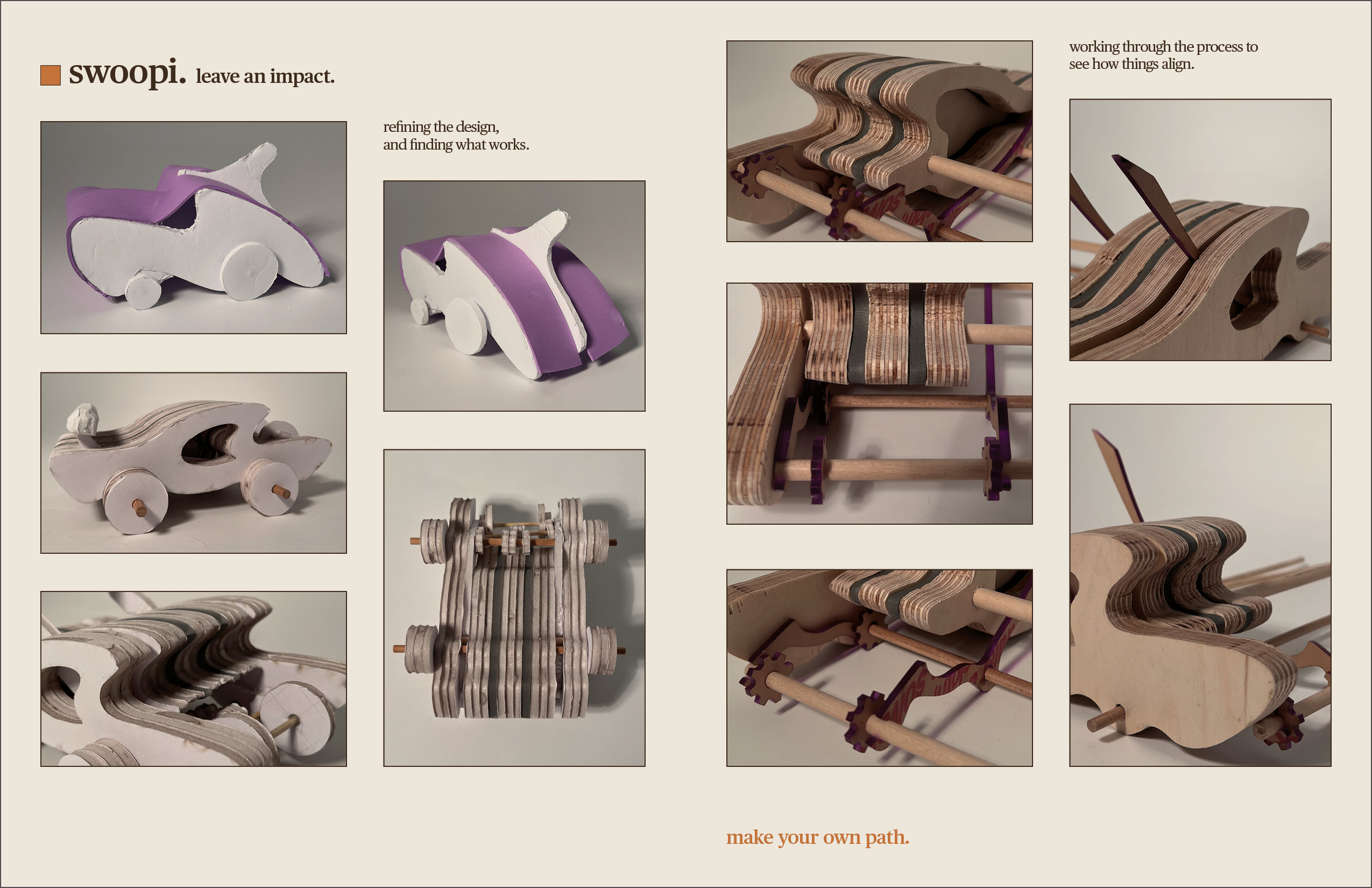 swoopi. leave an impact.

refining the design,
and finding what works.

working through the process to
see how things align.

make your own path.