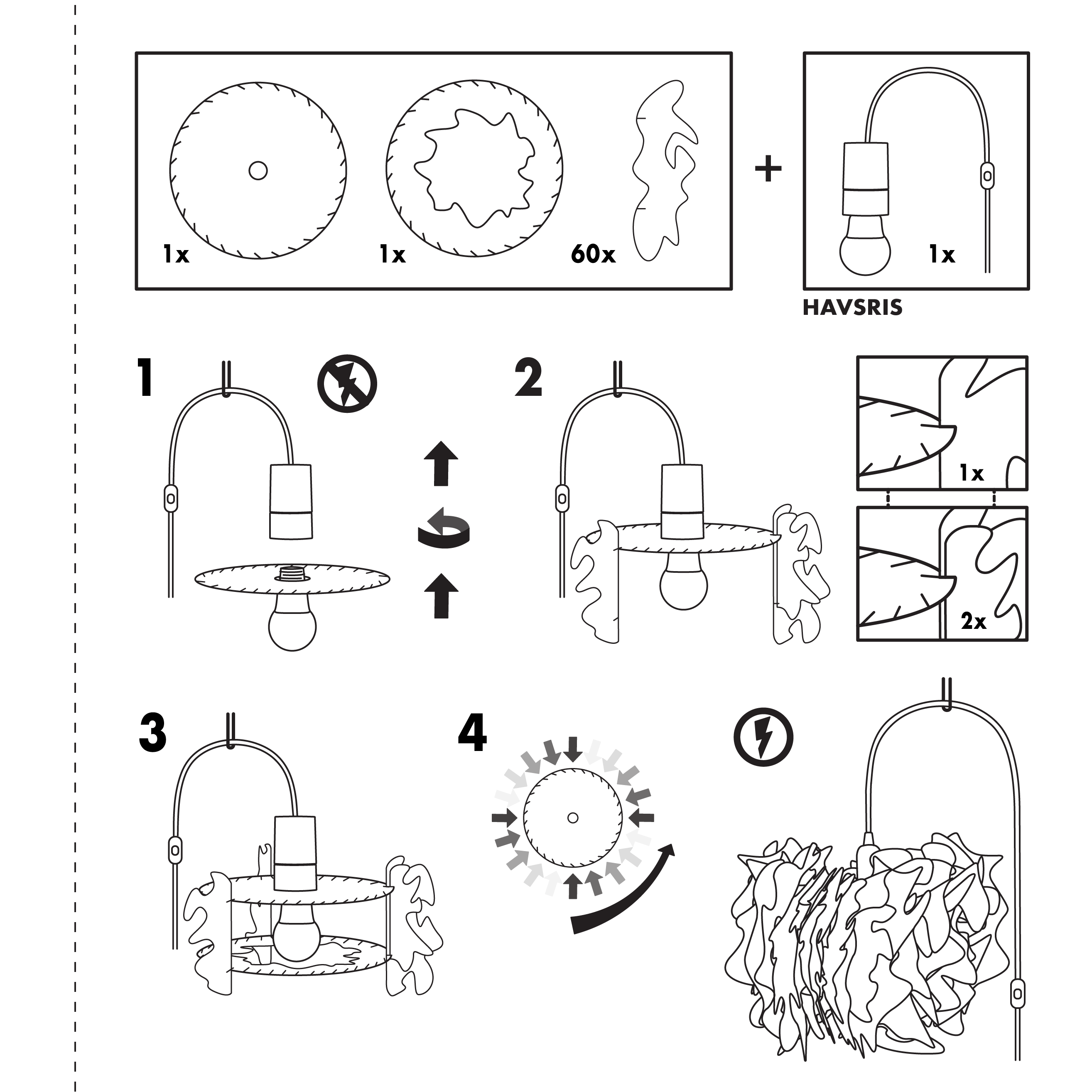 1x

1x

60x

+

1x

HAVSRIS

1

2

1x

2x

3

4